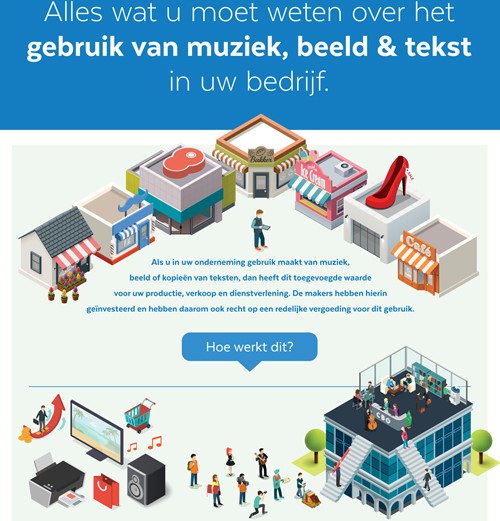 Alles wat u moet weten over het
gebruik van muziek, beeld & tekst
in uw bedrijf.

Bakker

Ice Cream

Café

Als u in uw onderneming gebruik maakt van muziek, beeld of kopieën van teksten, dan heeft dit toegevoegde waarde voor uw productie, verkoop en dienstverlening. De makers hebben hierin geïnvesteerd en hebben daarom ook recht op een redelijke vergoeding voor dit gebruik.

Hoe werkt dit?

CBO